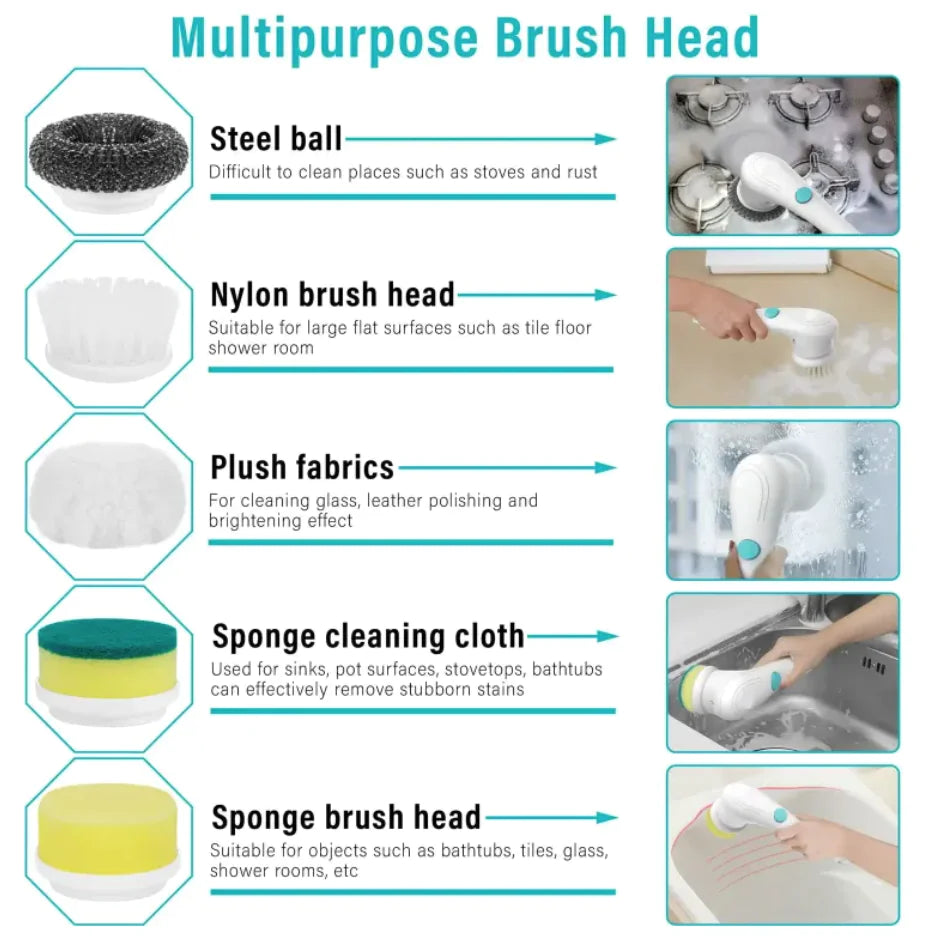 Multipurpose Brush Head

Steel ball
Difficult to clean places such as stoves and rust

Nylon brush head
Suitable for large flat surfaces such as tile floor shower room

Plush fabrics
For cleaning glass, leather polishing and brightening effect

Sponge cleaning cloth
Used for sinks, pot surfaces, stovetops, bathtubs can effectively remove stubborn stains

Sponge brush head
Suitable for objects such as bathtubs, tiles, glass, shower rooms, etc