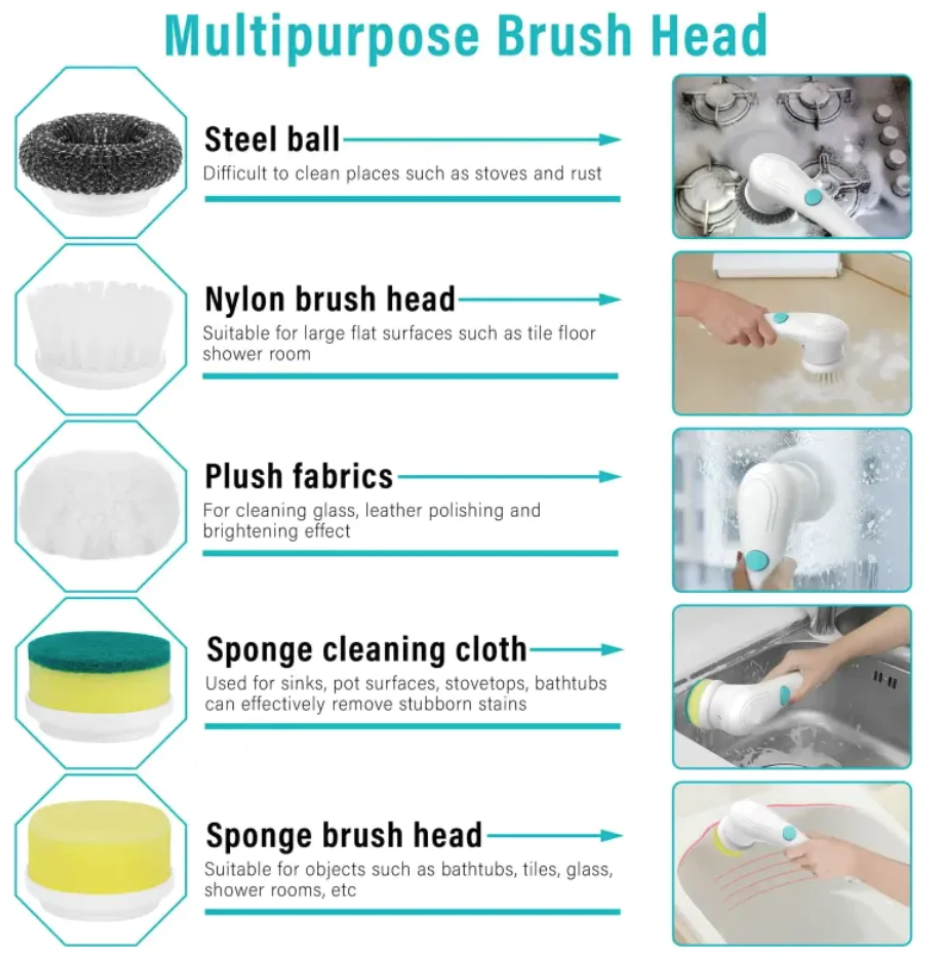 Multipurpose Brush Head

Steel ball
Difficult to clean places such as stoves and rust

Nylon brush head
Suitable for large flat surfaces such as tile floor shower room

Plush fabrics
For cleaning glass, leather polishing and brightening effect

Sponge cleaning cloth
Used for sinks, pot surfaces, stovetops, bathtubs can effectively remove stubborn stains

Sponge brush head
Suitable for objects such as bathtubs, tiles, glass, shower rooms, etc